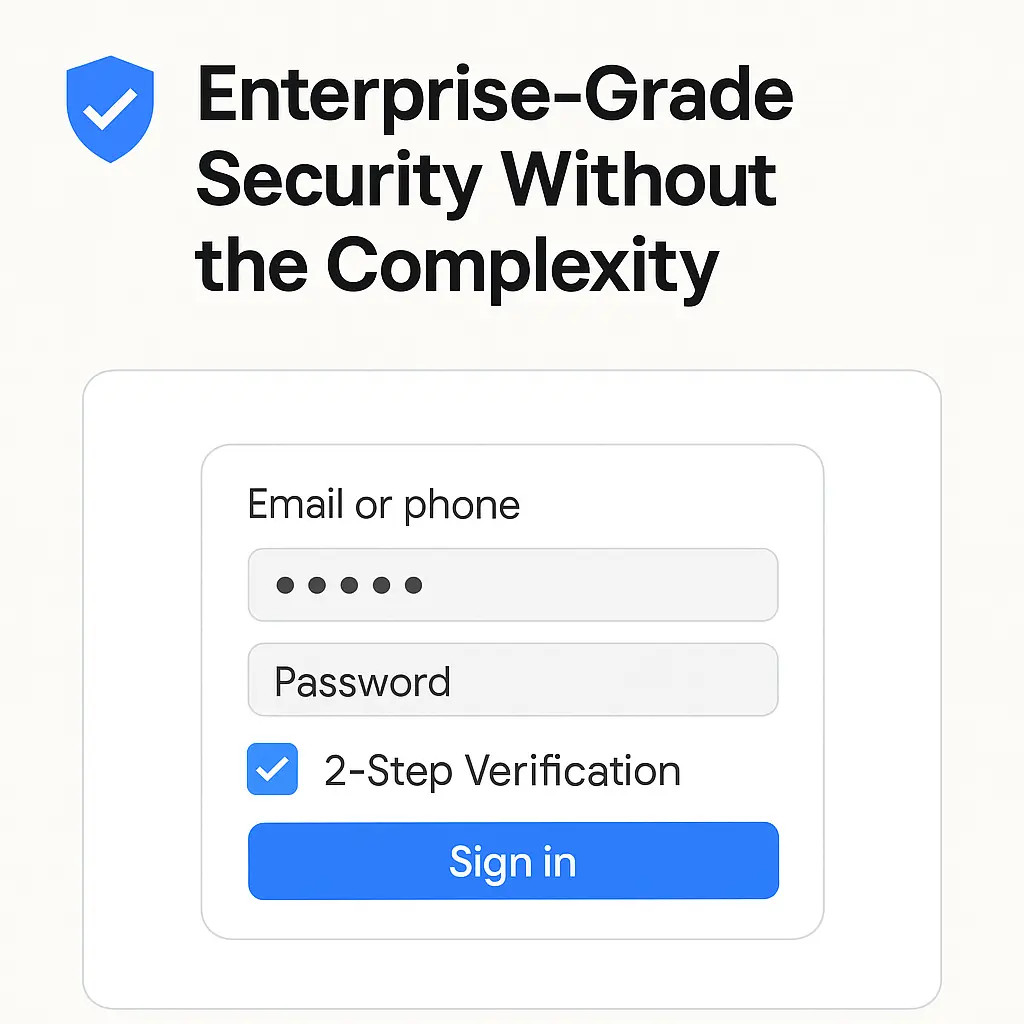 Enterprise-Grade Security Without the Complexity

Email or phone

•••••

Password

☑ 2-Step Verification

Sign in